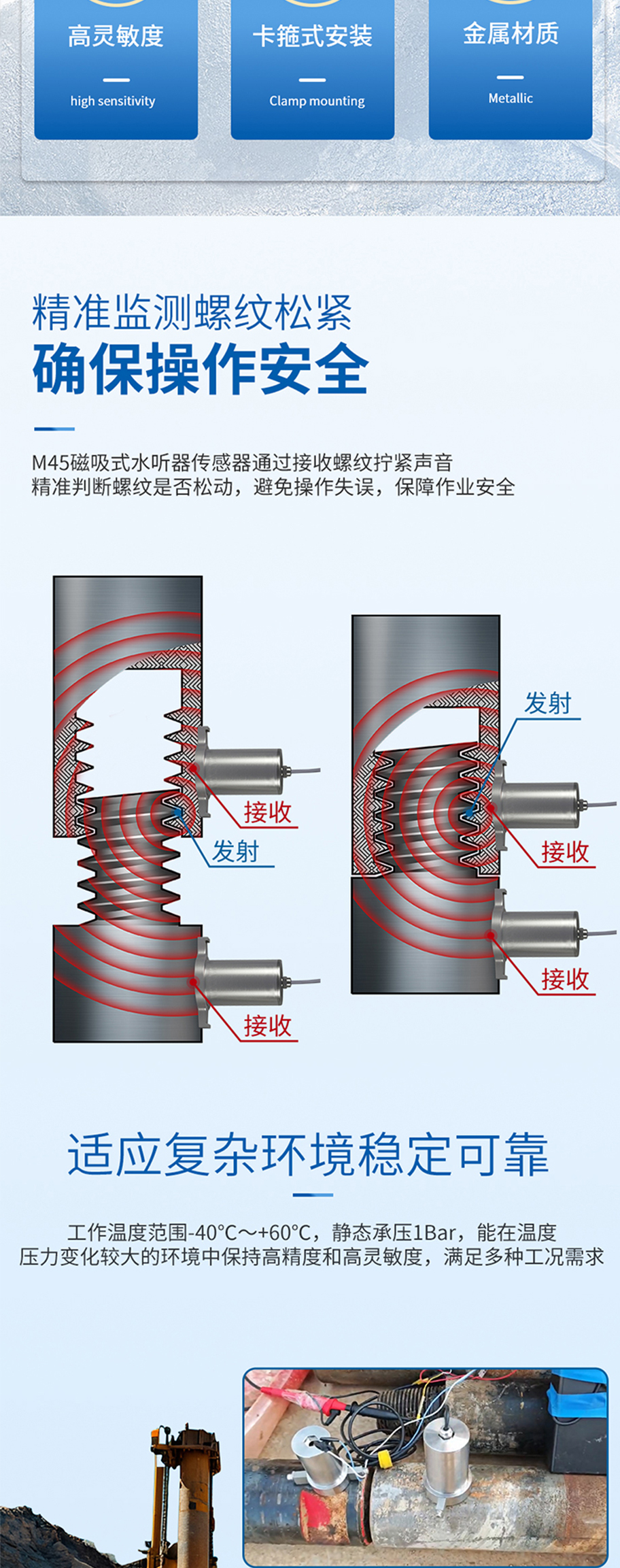 高灵敏度
high sensitivity

卡箍式安装
Clamp mounting

金属材质
Metallic

精准监测螺纹松紧
确保操作安全

M45磁吸式水听器传感器通过接收螺纹拧紧声音
精准判断螺纹是否松动，避免操作失误，保障作业安全

接收
发射
接收

发射
接收
接收

适应复杂环境稳定可靠

工作温度范围-40°C～+60°C，静态承压1Bar，能在温度
压力变化较大的环境中保持高精度和高灵敏度，满足多种工况需求